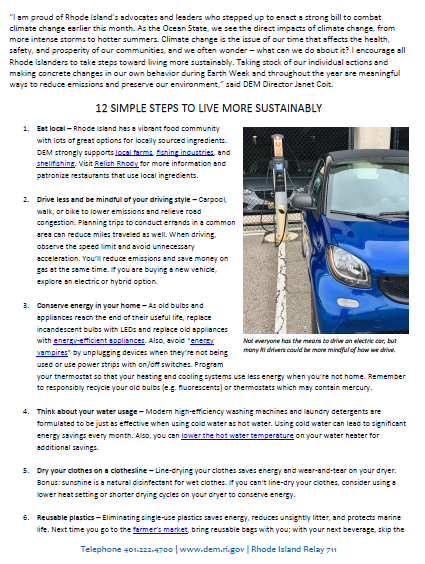 "I am proud of Rhode Island's advocates and leaders who stepped up to enact a strong bill to combat climate change earlier this month. As the Ocean State, we see the direct impacts of climate change, from more intense storms to hotter summers. Climate change is the issue of our time that affects the health, safety, and prosperity of our communities, and we often wonder – what can we do about it? I encourage all Rhode Islanders to take steps toward living more sustainably. Taking stock of our individual actions and making concrete changes in our own behavior during Earth Week and throughout the year are meaningful ways to reduce emissions and preserve our environment," said DEM Director Janet Coit.

12 SIMPLE STEPS TO LIVE MORE SUSTAINABLY

1. Eat local – Rhode Island has a vibrant food community with lots of great options for locally sourced ingredients. DEM strongly supports local farms, fishing industries, and shellfishing. Visit Relish Rhody for more information and patronize restaurants that use local ingredients.

2. Drive less and be mindful of your driving style – Carpool, walk, or bike to lower emissions and relieve road congestion. Planning trips to conduct errands in a common area can reduce miles traveled as well. When driving, observe the speed limit and avoid unnecessary acceleration. You'll reduce emissions and save money on gas at the same time. If you are buying a new vehicle, explore an electric or hybrid option.

3. Conserve energy in your home – As old bulbs and appliances reach the end of their useful life, replace incandescent bulbs with LEDs and replace old appliances with energy-efficient appliances. Also, avoid "energy vampires" by unplugging devices when they're not being used or use power strips with on/off switches. Program your thermostat so that your heating and cooling systems use less energy when you're not home. Remember to responsibly recycle your old bulbs (e.g. fluorescents) or thermostats which may contain mercury.

Not everyone has the means to drive an electric car, but many RI drivers could be more mindful of how we drive.

4. Think about your water usage – Modern high-efficiency washing machines and laundry detergents are formulated to be just as effective when using cold water as hot water. Using cold water can lead to significant energy savings every month. Also, you can lower the hot water temperature on your water heater for additional savings.

5. Dry your clothes on a clothesline – Line-drying your clothes saves energy and wear-and-tear on your dryer. Bonus: sunshine is a natural disinfectant for wet clothes. If you can't line-dry your clothes, consider using a lower heat setting or shorter drying cycles on your dryer to conserve energy.

6. Reusable plastics – Eliminating single-use plastics saves energy, reduces unsightly litter, and protects marine life. Next time you go to the farmer's market, bring reusable bags with you; with your next beverage, skip the

Telephone 401.222.4700 | www.dem.ri.gov | Rhode Island Relay 711